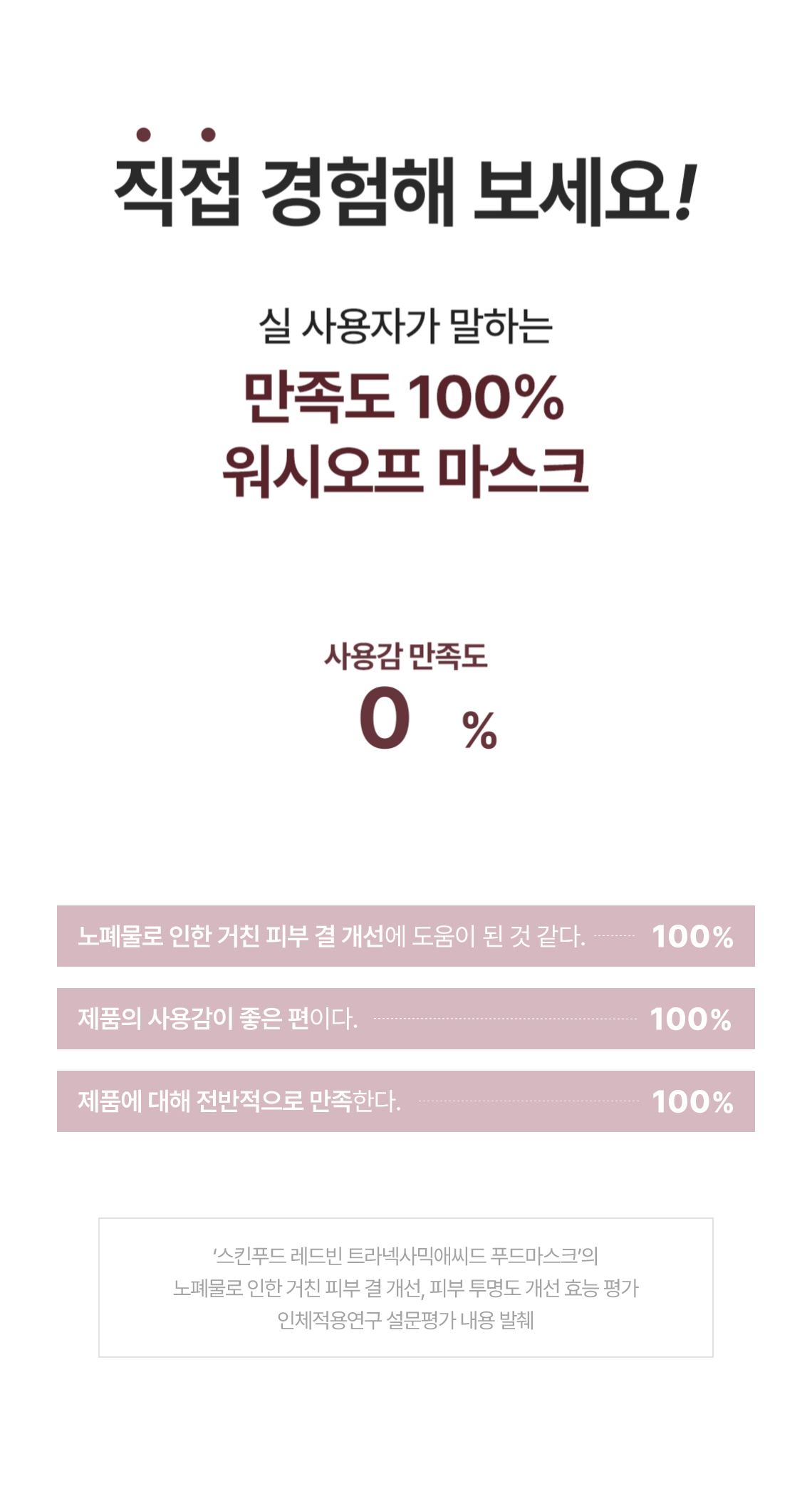 직접 경험해 보세요!

실 사용자가 말하는

만족도 100%
워시오프 마스크

사용감 만족도
0 %

노폐물로 인한 거친 피부 결 개선에 도움이 된 것 같다. 100%

제품의 사용감이 좋은 편이다. 100%

제품에 대해 전반적으로 만족한다. 100%

'스킨푸드 레드빈 트라넥사믹애씨드 푸드마스크'의
노폐물로 인한 거친 피부 결 개선, 피부 투명도 개선 효능 평가
인체적용연구 설문평가 내용 발췌